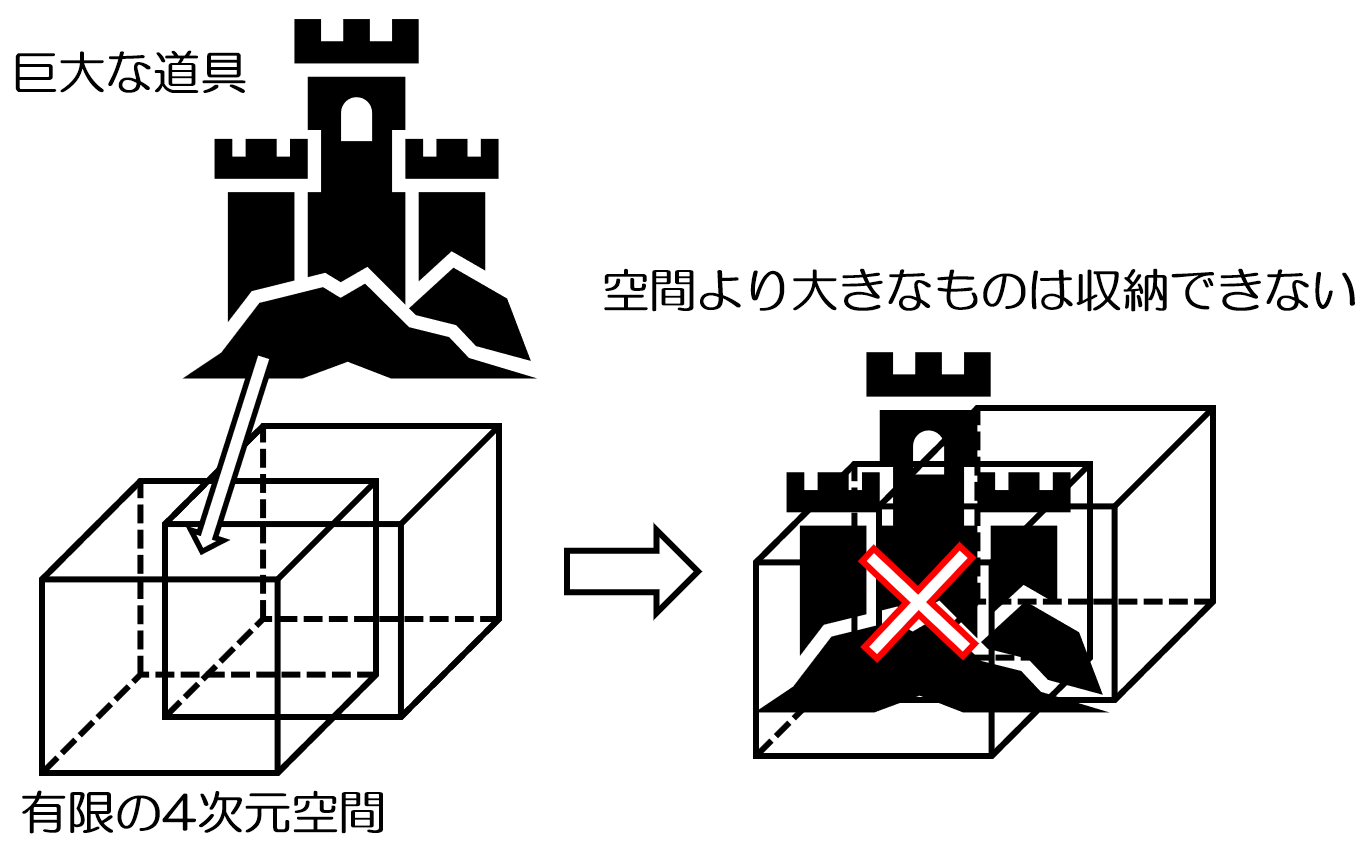 巨大な道具

空間より大きなものは収納できない

有限の4次元空間